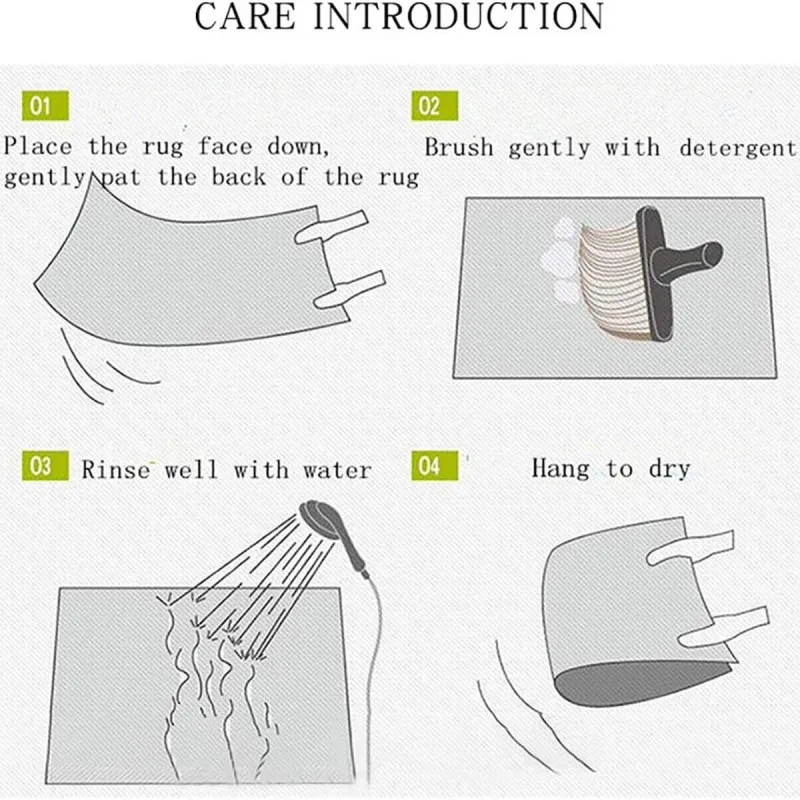 CARE INTRODUCTION

01
Place the rug face down, gently pat the back of the rug

02
Brush gently with detergent

03
Rinse well with water

04
Hang to dry