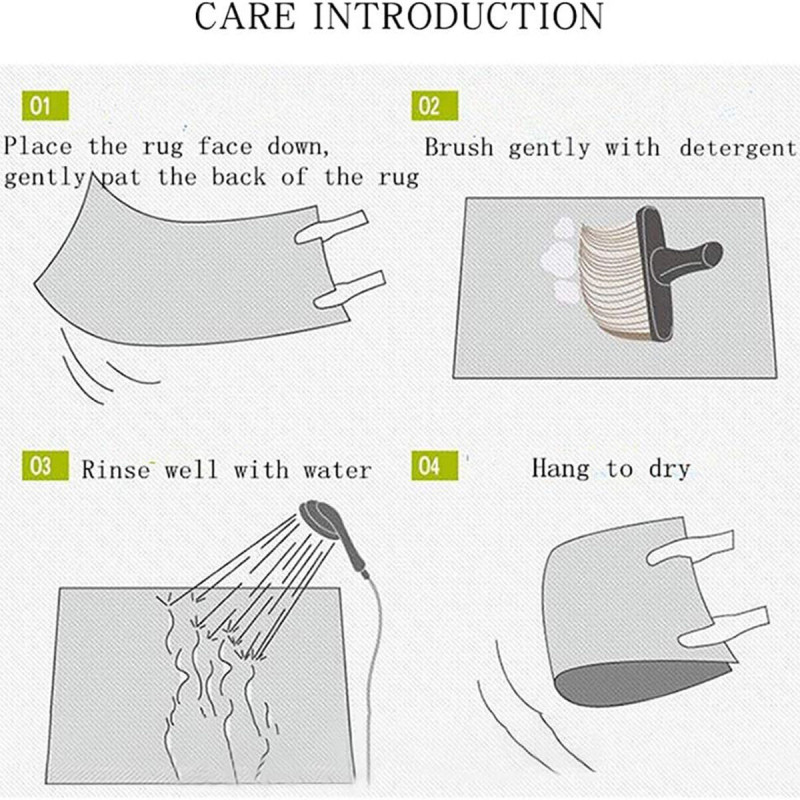 CARE INTRODUCTION

01
Place the rug face down, gently pat the back of the rug

02
Brush gently with detergent

03 Rinse well with water

04 Hang to dry