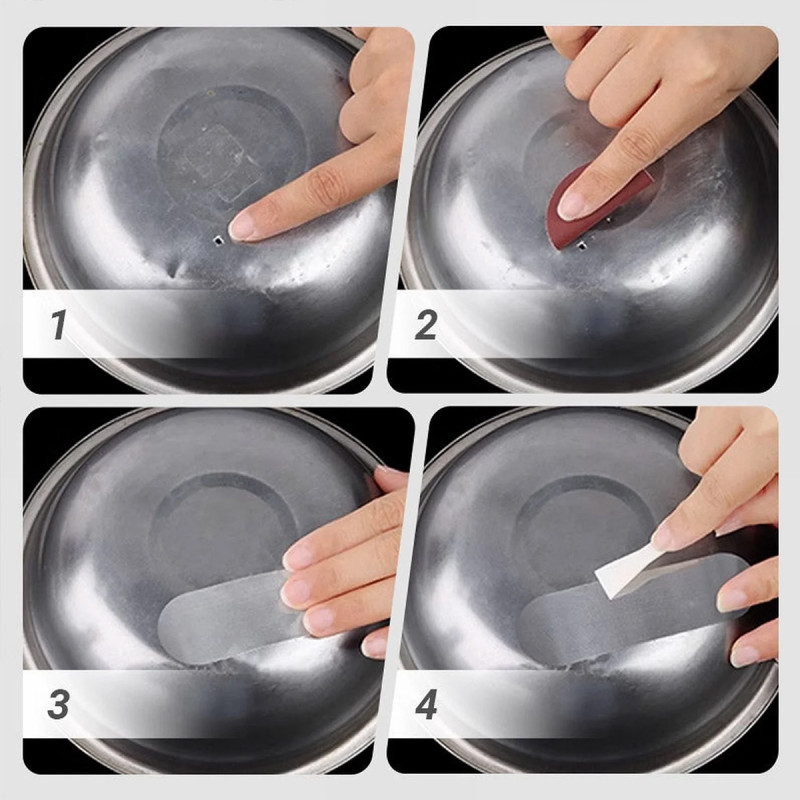 1

2

3

4