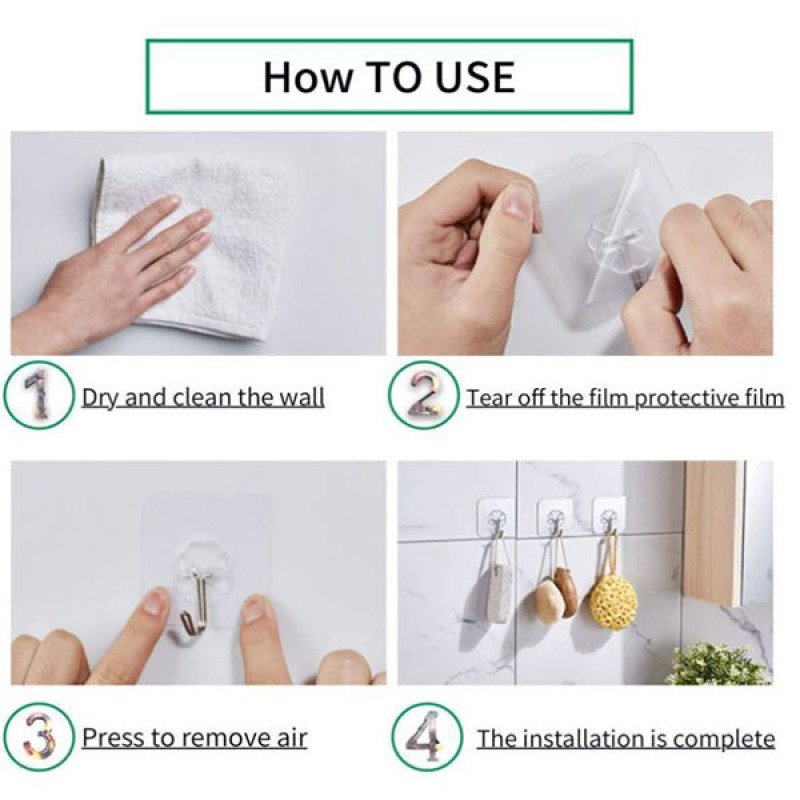 How TO USE

1 Dry and clean the wall

2 Tear off the film protective film

3 Press to remove air

4 The installation is complete