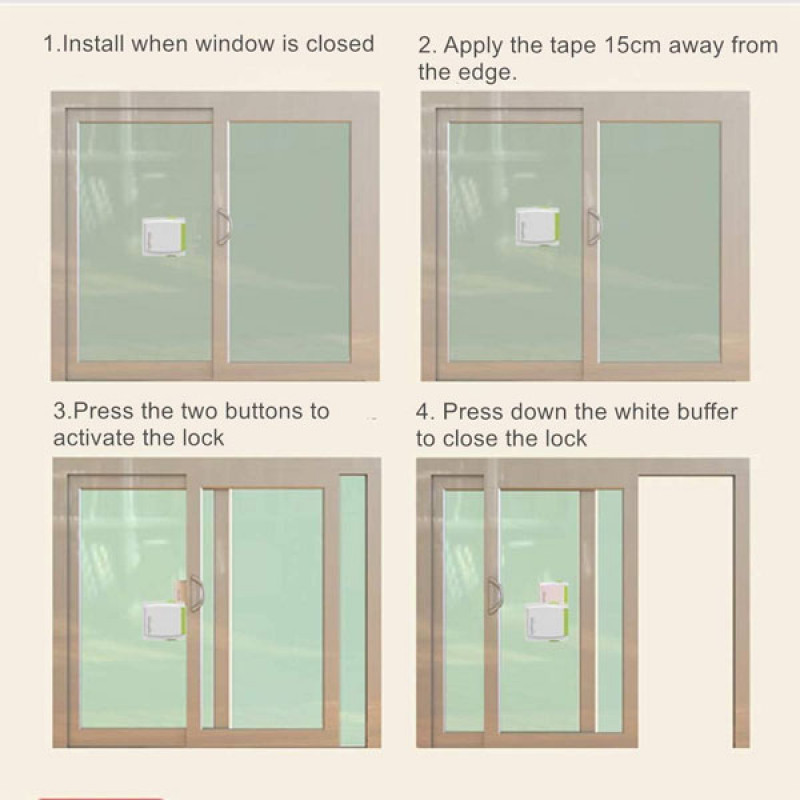 1.Install when window is closed

2. Apply the tape 15cm away from the edge.

3.Press the two buttons to activate the lock

4. Press down the white buffer to close the lock