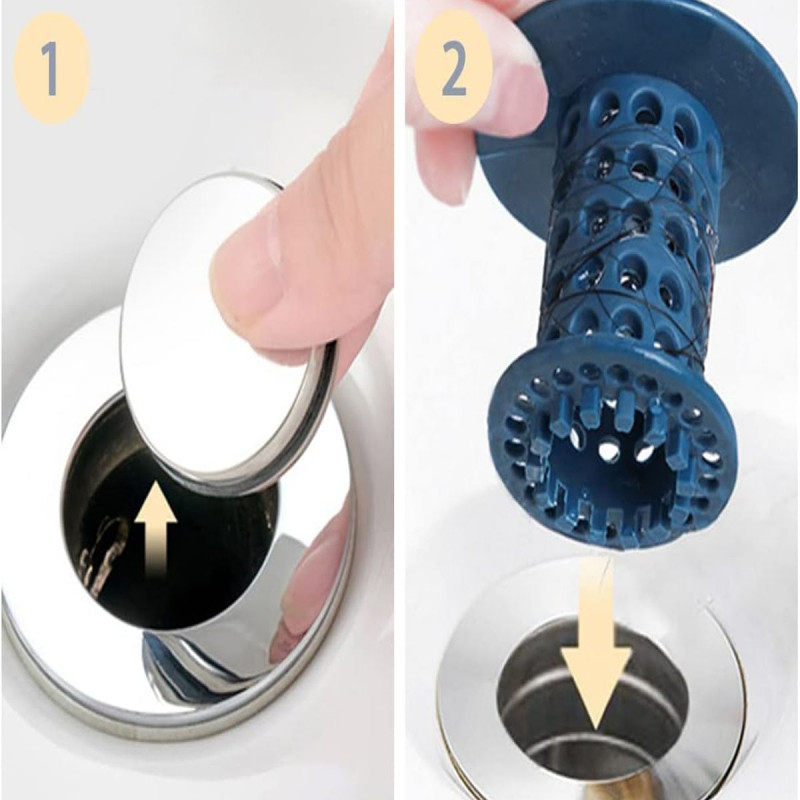 1

2