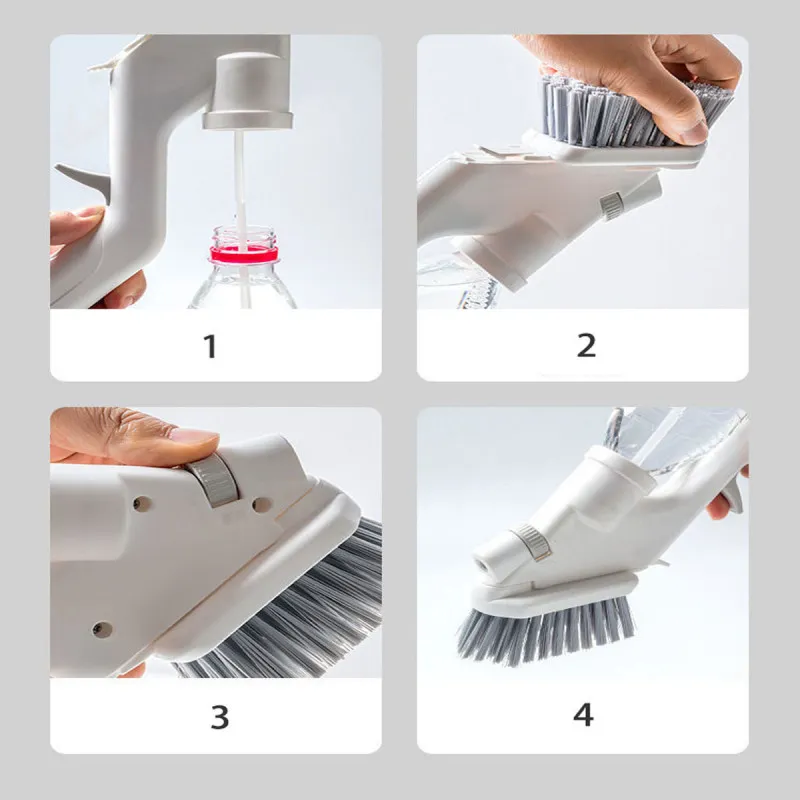 1

2

3

4