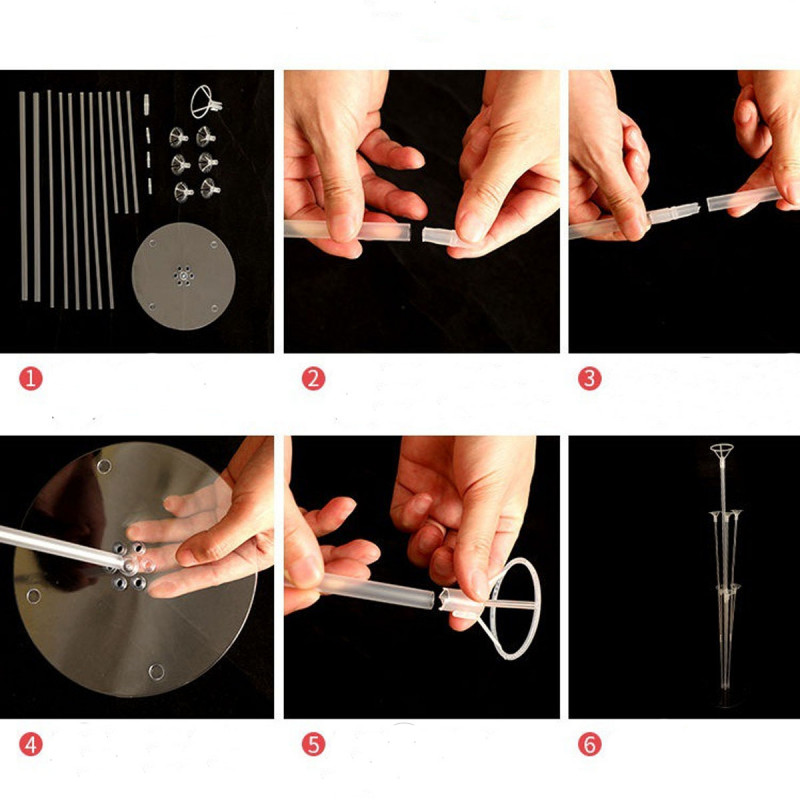 1
2
3
4
5
6