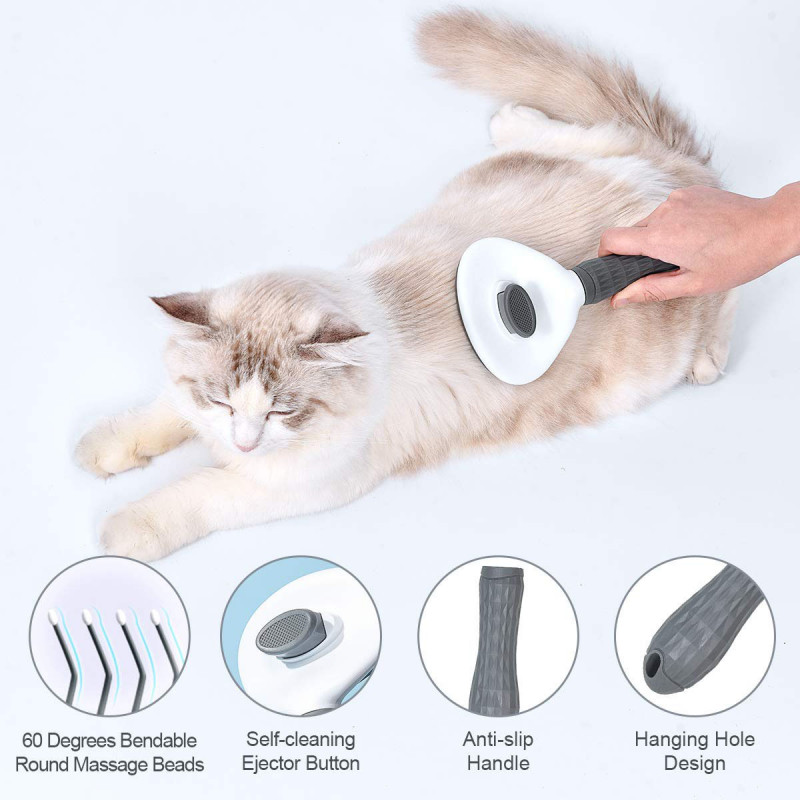 60 Degrees Bendable Round Massage Beads

Self-cleaning Ejector Button

Anti-slip Handle

Hanging Hole Design