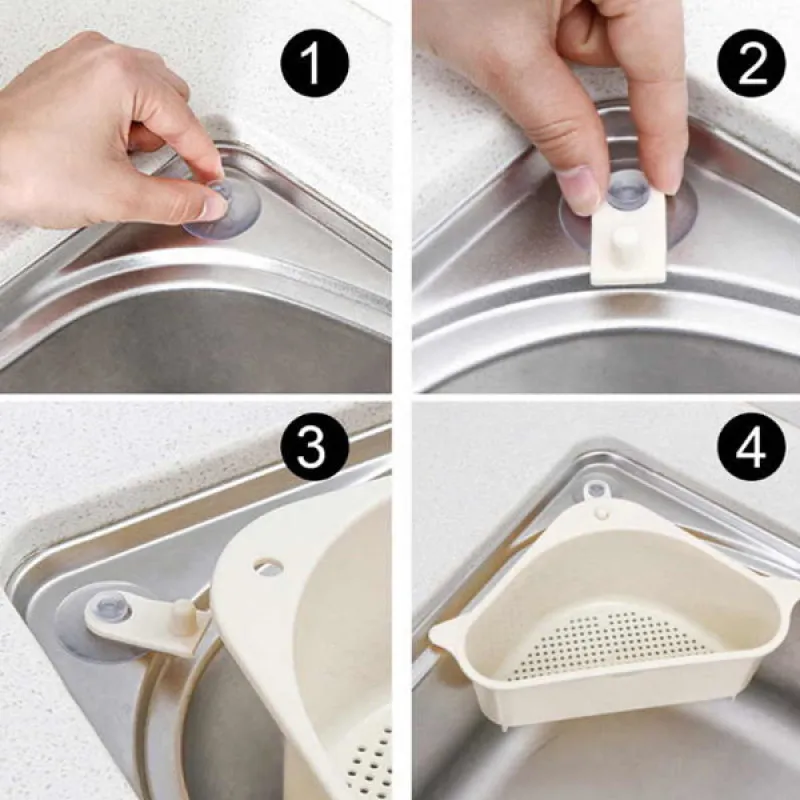 1

2

3

4