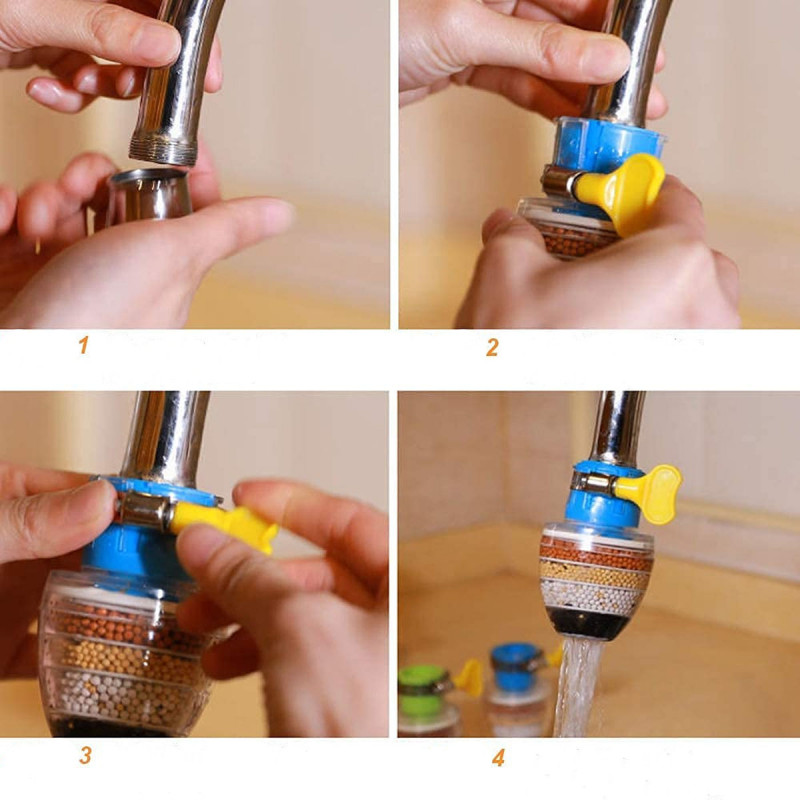 1

2

3

4