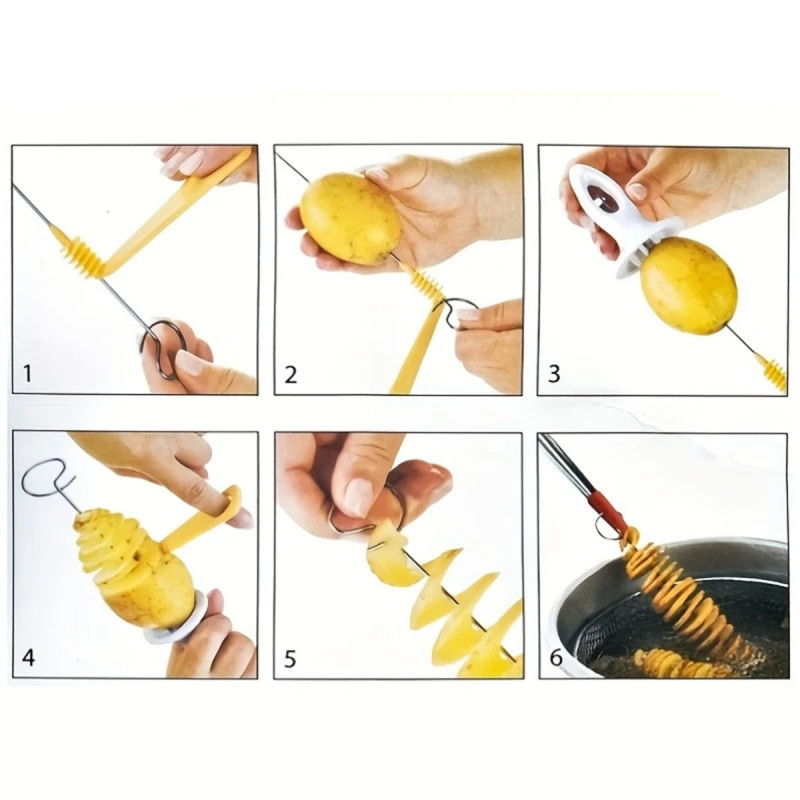 1

2

3

4

5

6