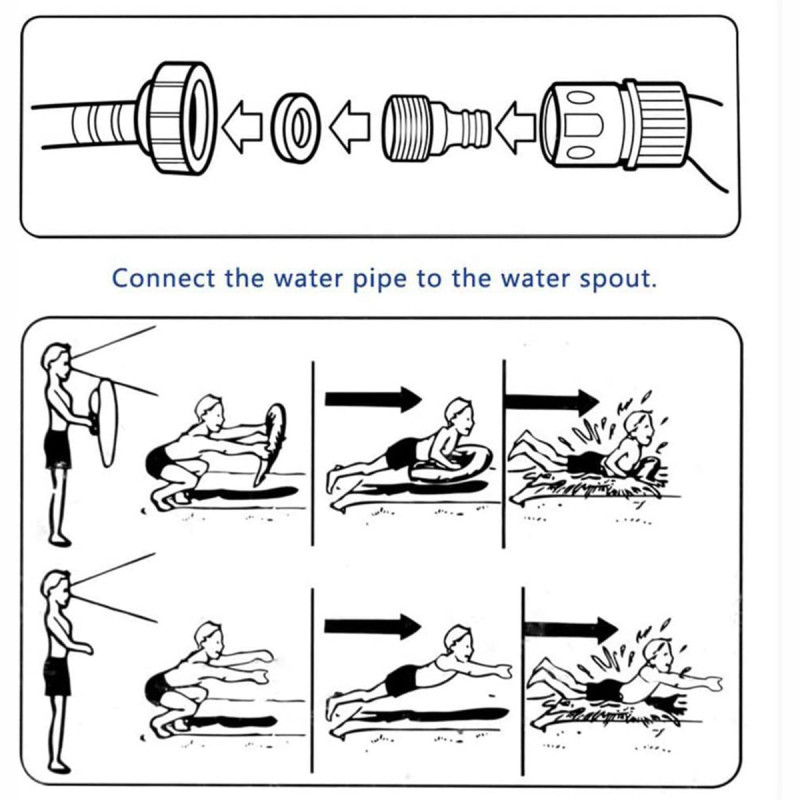 Connect the water pipe to the water spout.