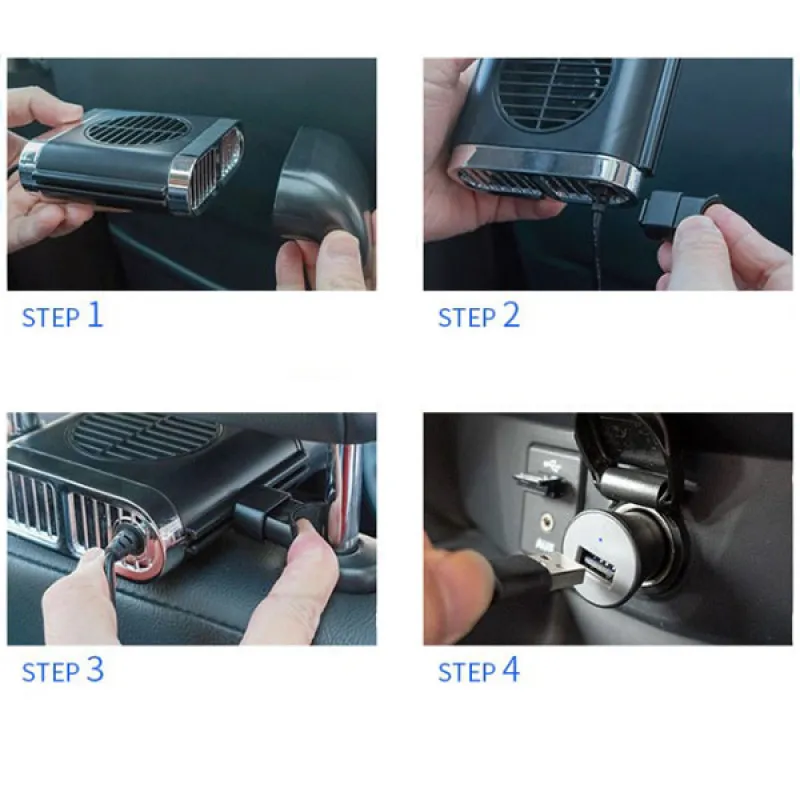 STEP 1

STEP 2

STEP 3

STEP 4