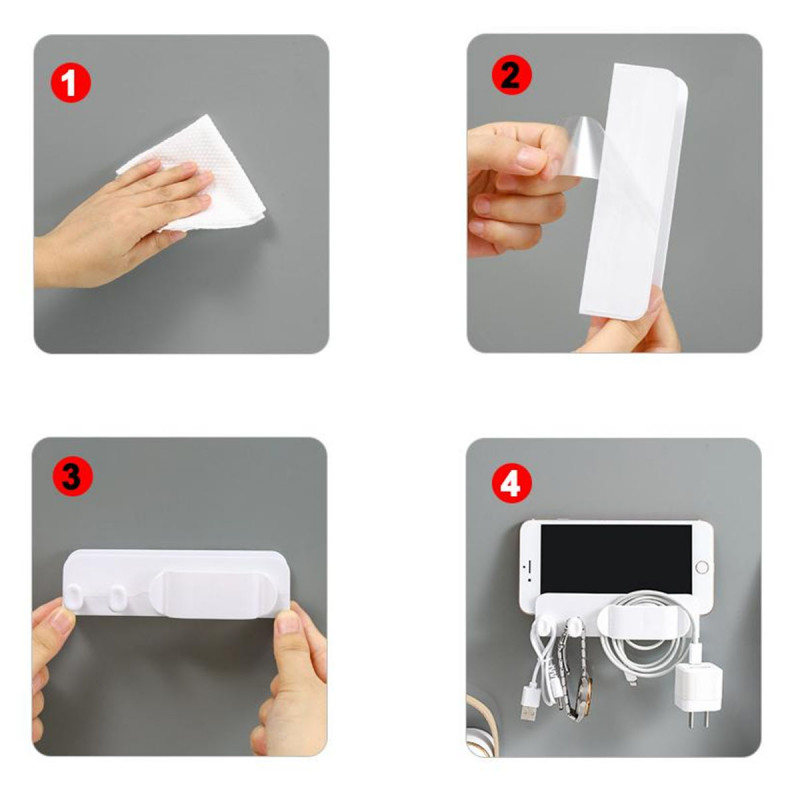 1

2

3

4