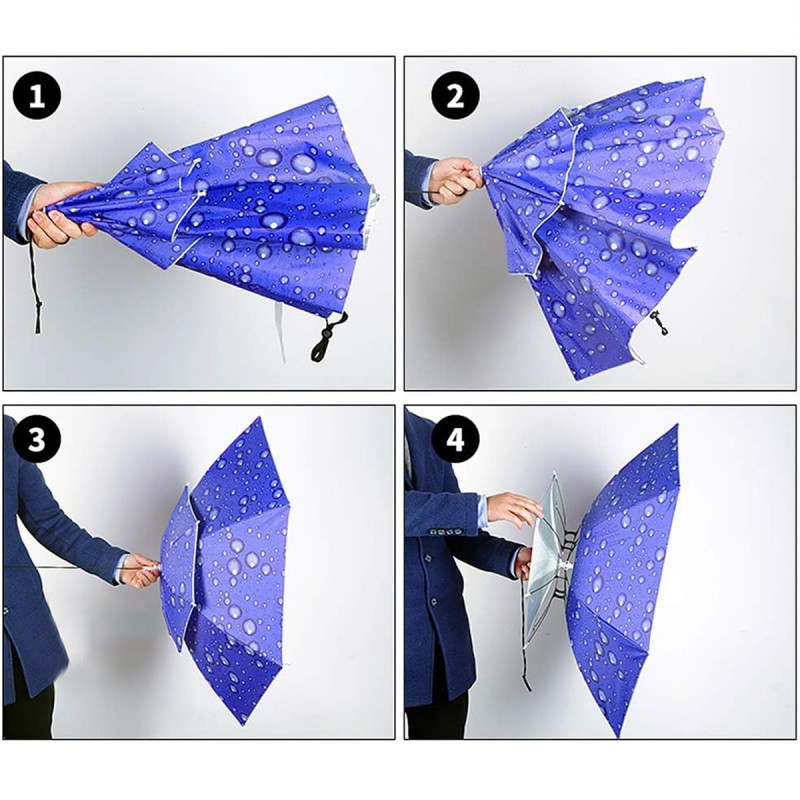 1

2

3

4