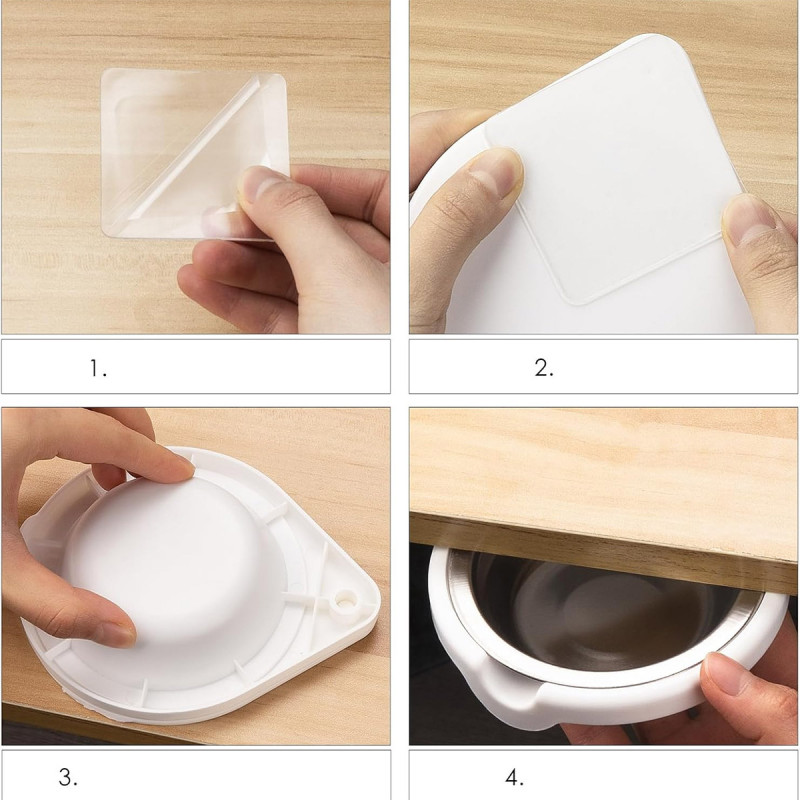 1.

2.

3.

4.