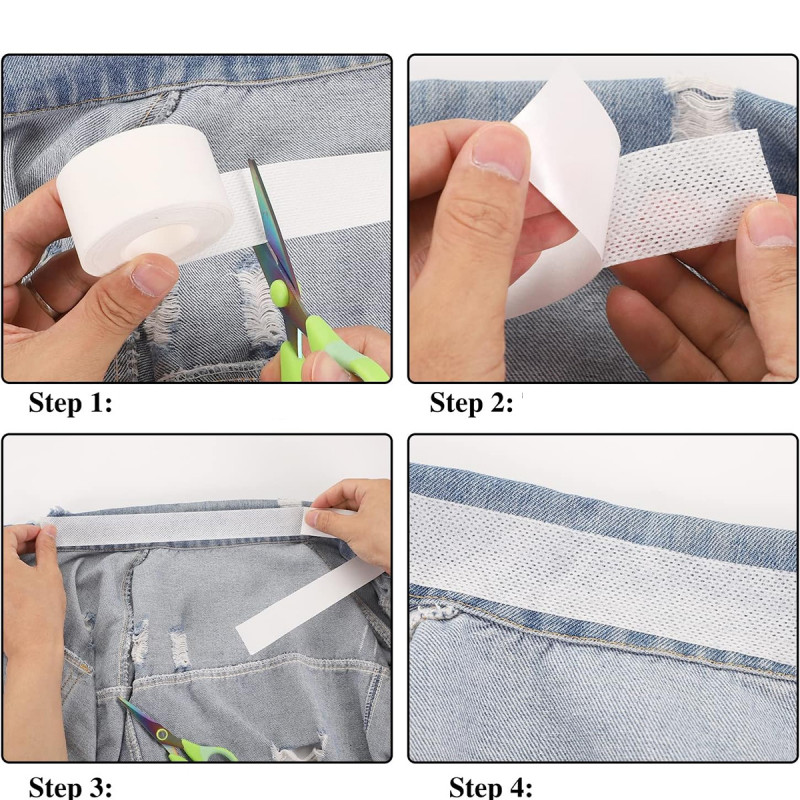 Step 1:

Step 2:

Step 3:

Step 4: