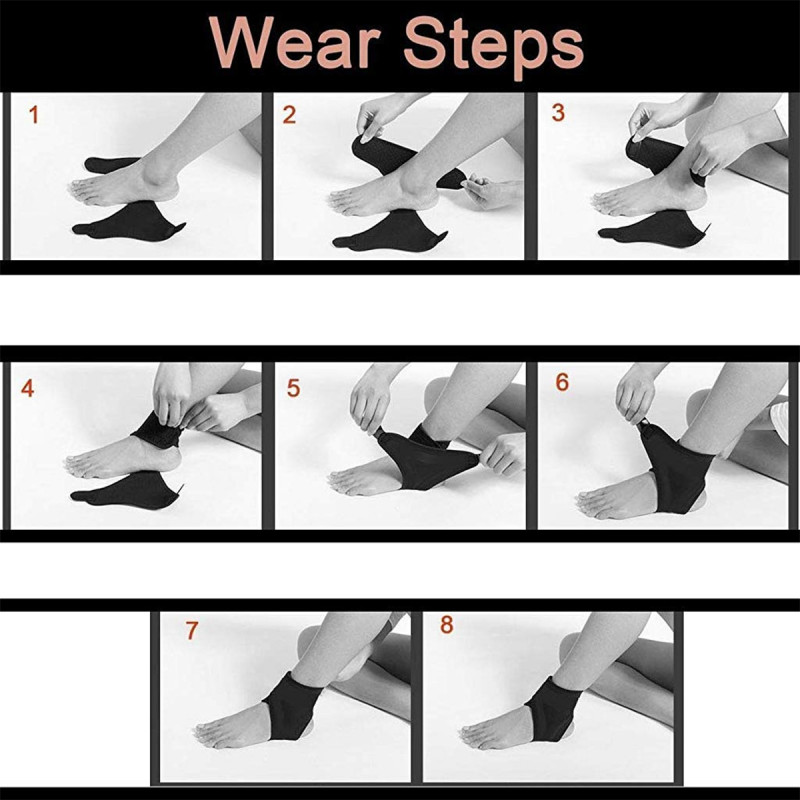 Wear Steps

1

2

3

4

5

6

7

8