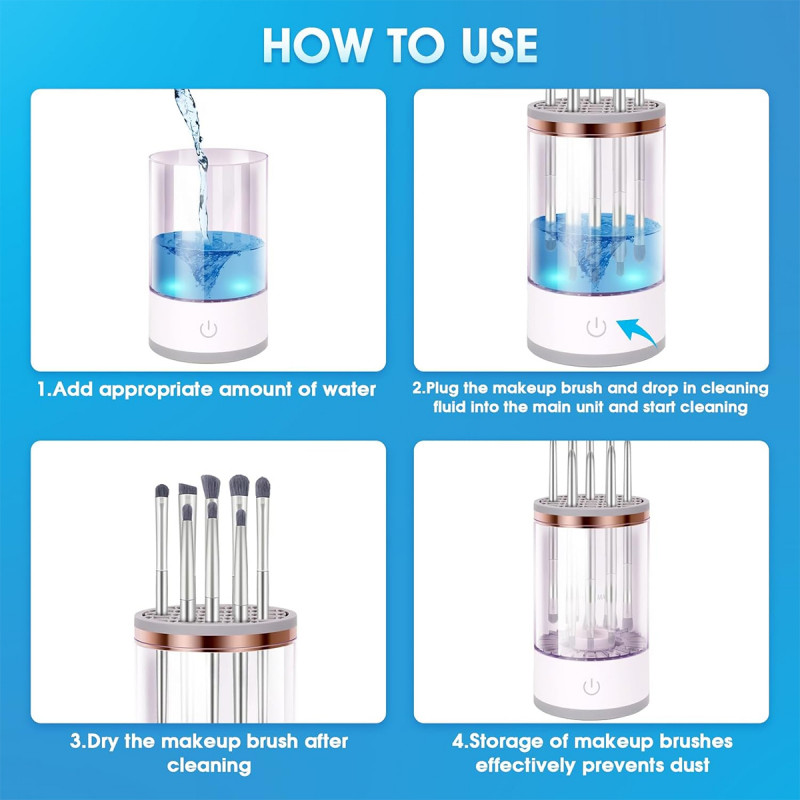 HOW TO USE

1.Add appropriate amount of water

2.Plug the makeup brush and drop in cleaning fluid into the main unit and start cleaning

3.Dry the makeup brush after cleaning

4.Storage of makeup brushes effectively prevents dust