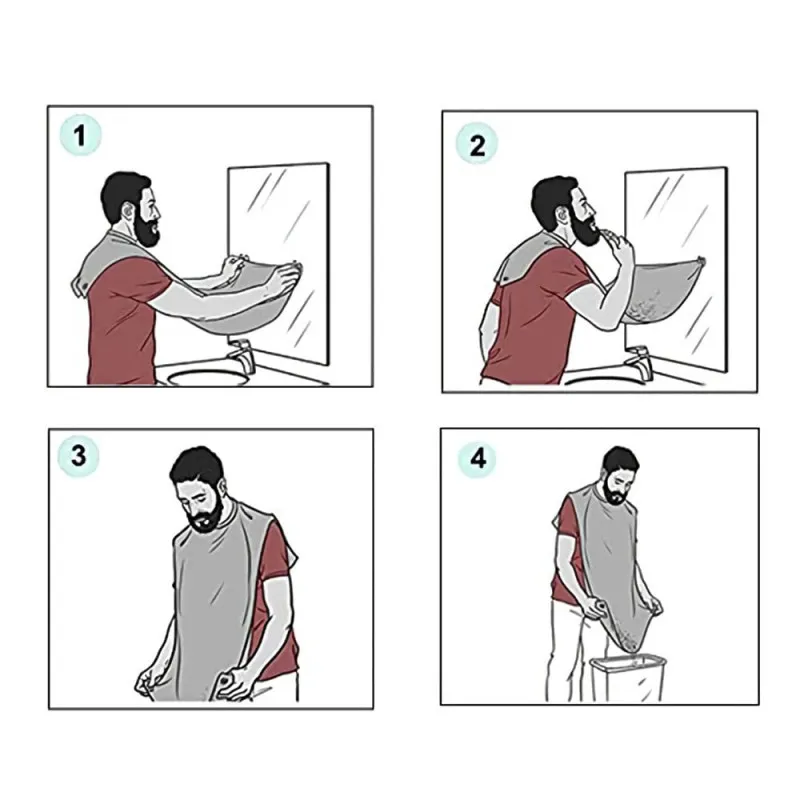 1

2

3

4