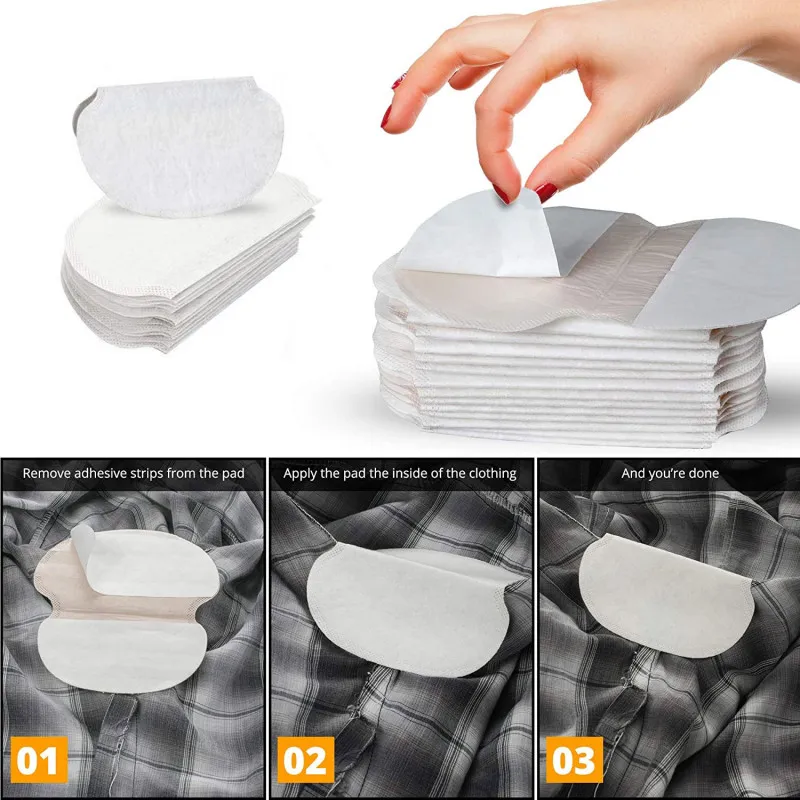 Remove adhesive strips from the pad

01

Apply the pad the inside of the clothing

02

And you're done

03