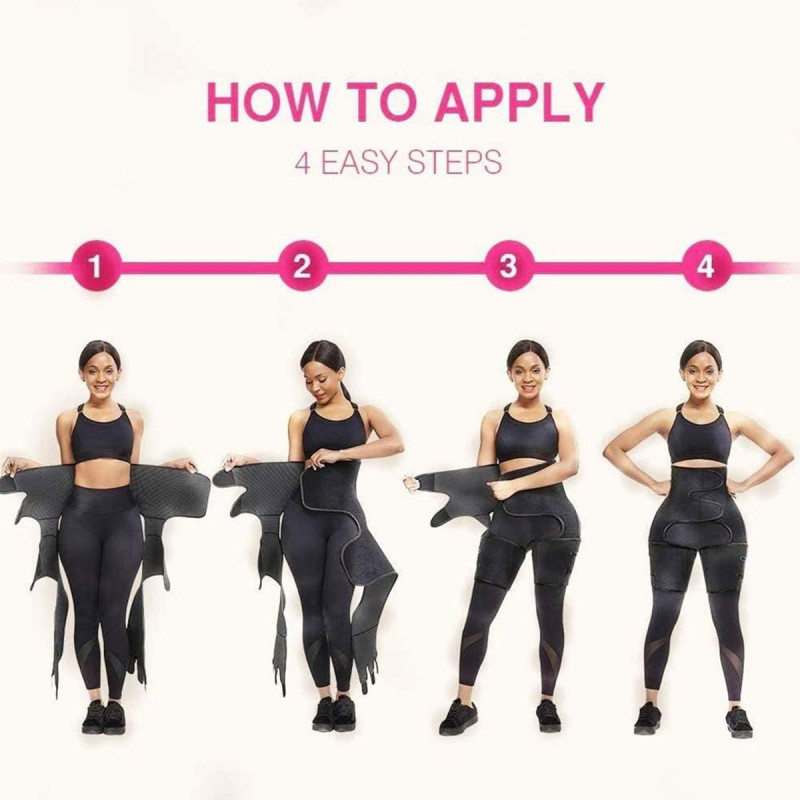 HOW TO APPLY

4 EASY STEPS

1 2 3 4