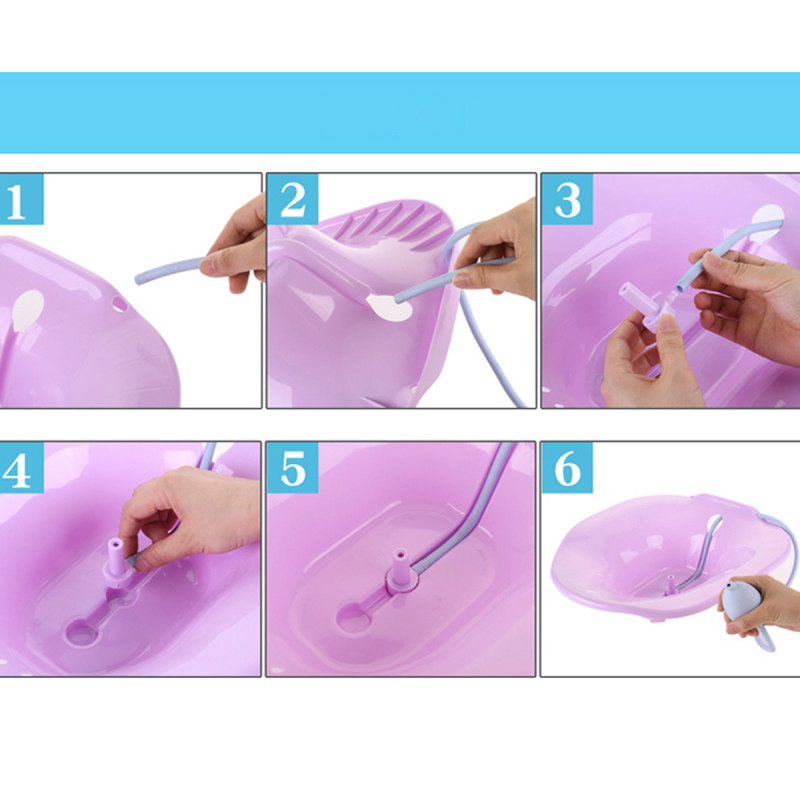 1

2

3

4

5

6