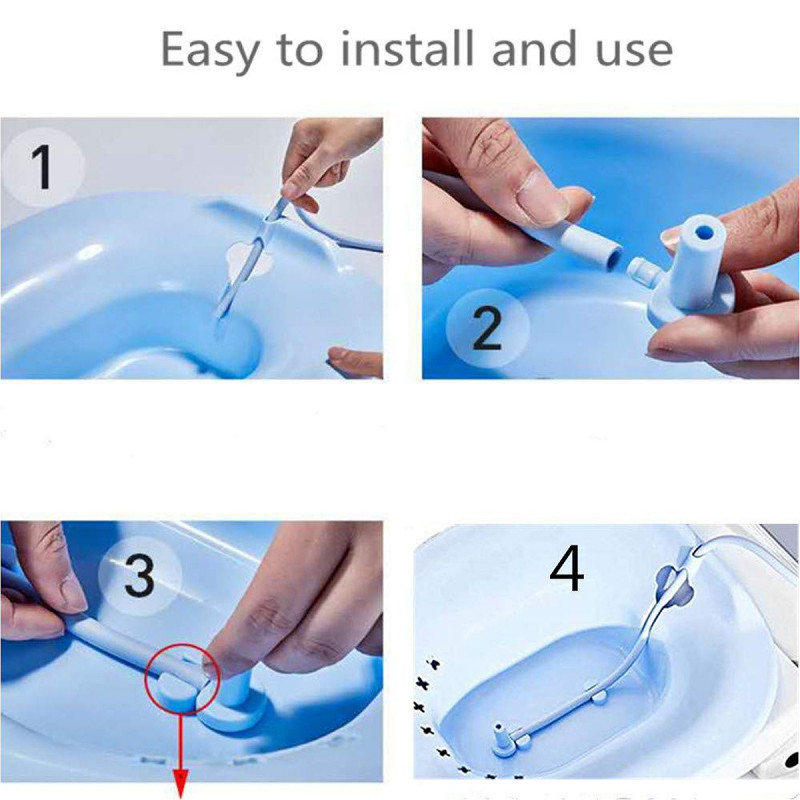 Easy to install and use

1

2

3

4