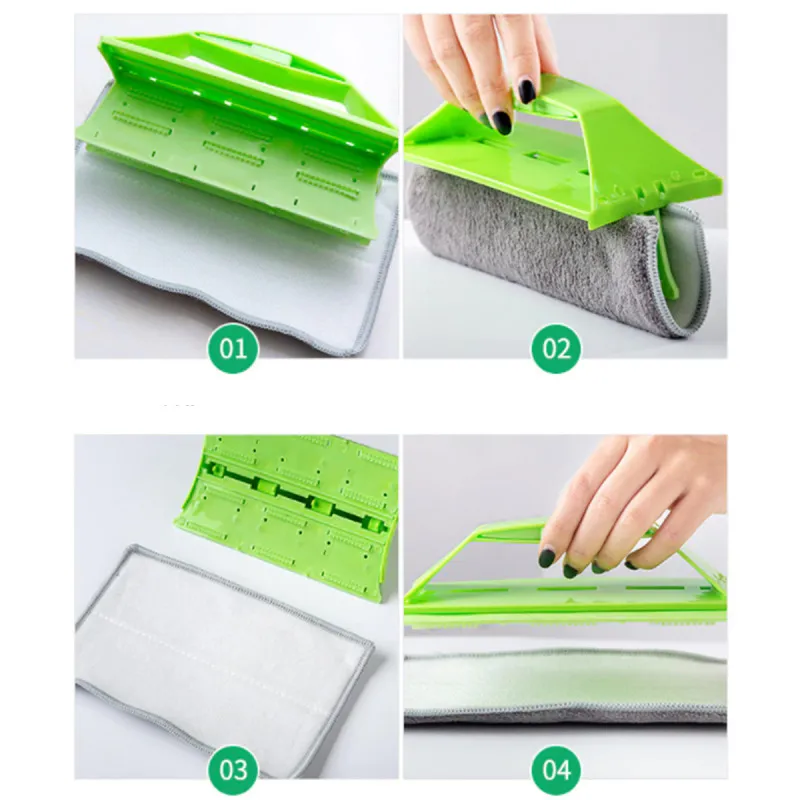 01

02

03

04