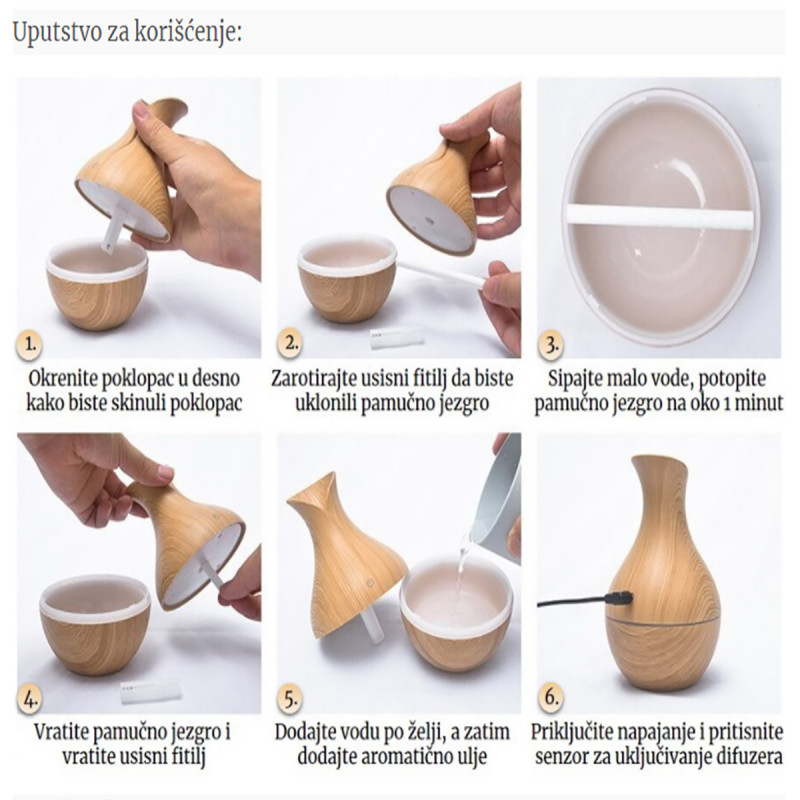 Uputstvo za korišćenje:

1.

Okrenite poklopac u desno kako biste skinuli poklopac

2.

Zarotirajte usisni fitilj da biste uklonili pamučno jezgro

3.

Sipajte malo vode, potopite pamučno jezgro na oko 1 minut

4.

Vratite pamučno jezgro i vratite usisni fitilj

5.

Dodajte vodu po želji, a zatim dodajte aromatično ulje

6.

Priključite napajanje i pritisnite senzor za uključivanje difuzera