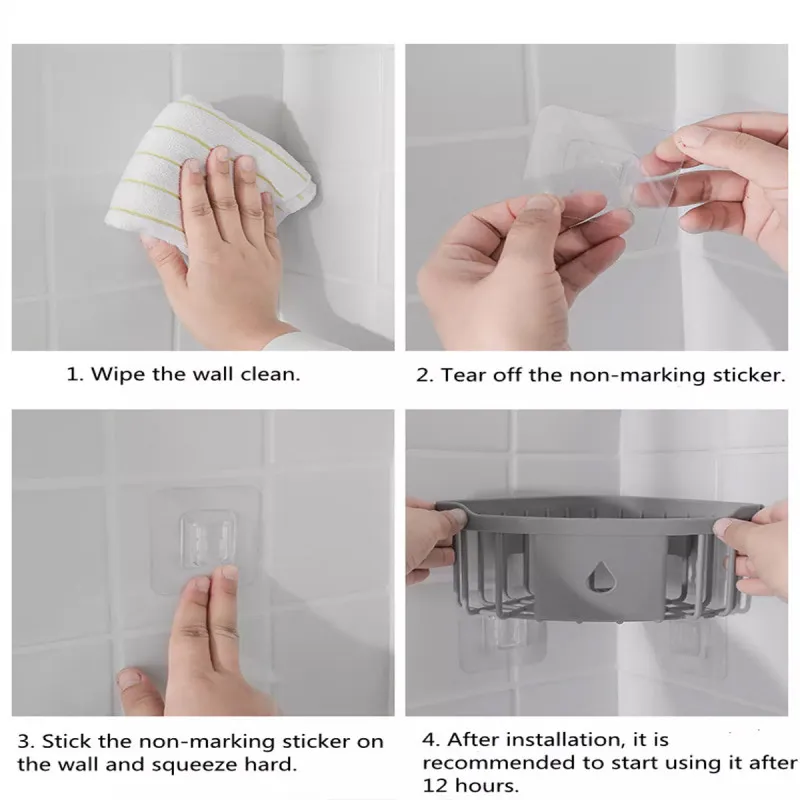 1. Wipe the wall clean.

2. Tear off the non-marking sticker.

3. Stick the non-marking sticker on the wall and squeeze hard.

4. After installation, it is recommended to start using it after 12 hours.