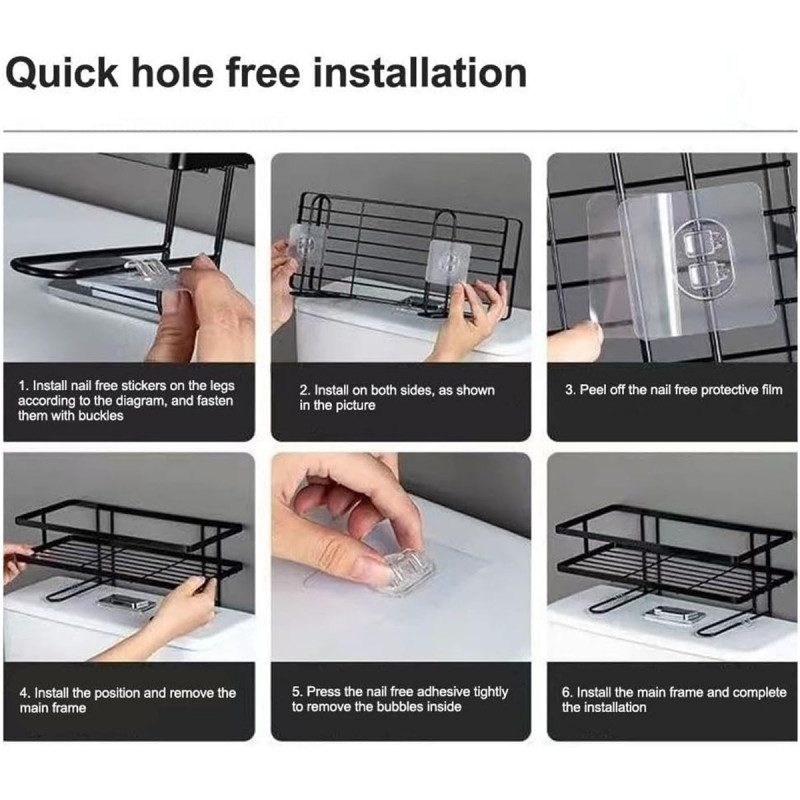 Quick hole free installation

1. Install nail free stickers on the legs according to the diagram, and fasten them with buckles

2. Install on both sides, as shown in the picture

3. Peel off the nail free protective film

4. Install the position and remove the main frame

5. Press the nail free adhesive tightly to remove the bubbles inside

6. Install the main frame and complete the installation