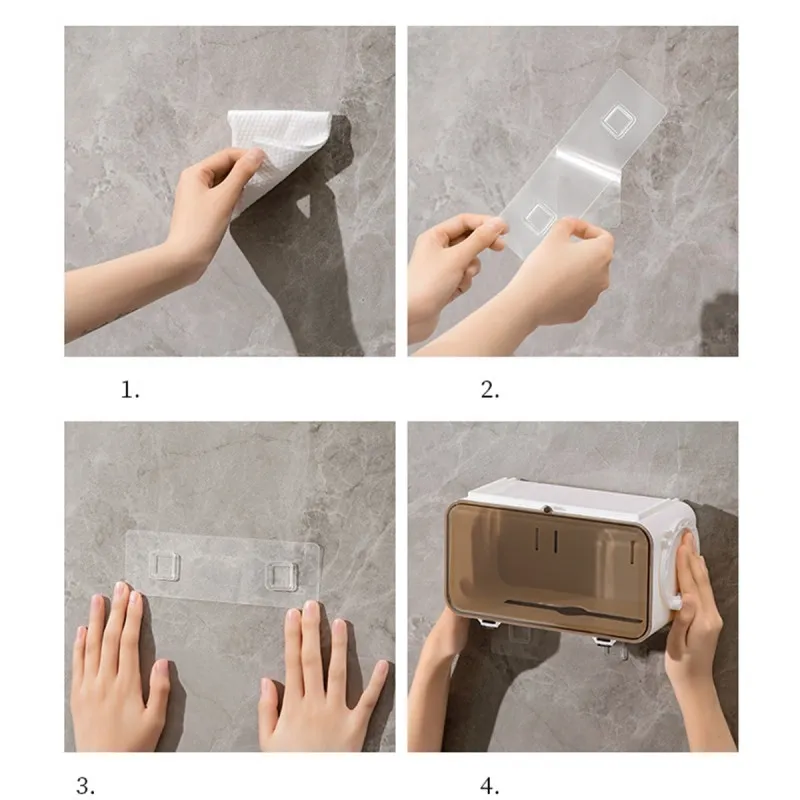 1.

2.

3.

4.