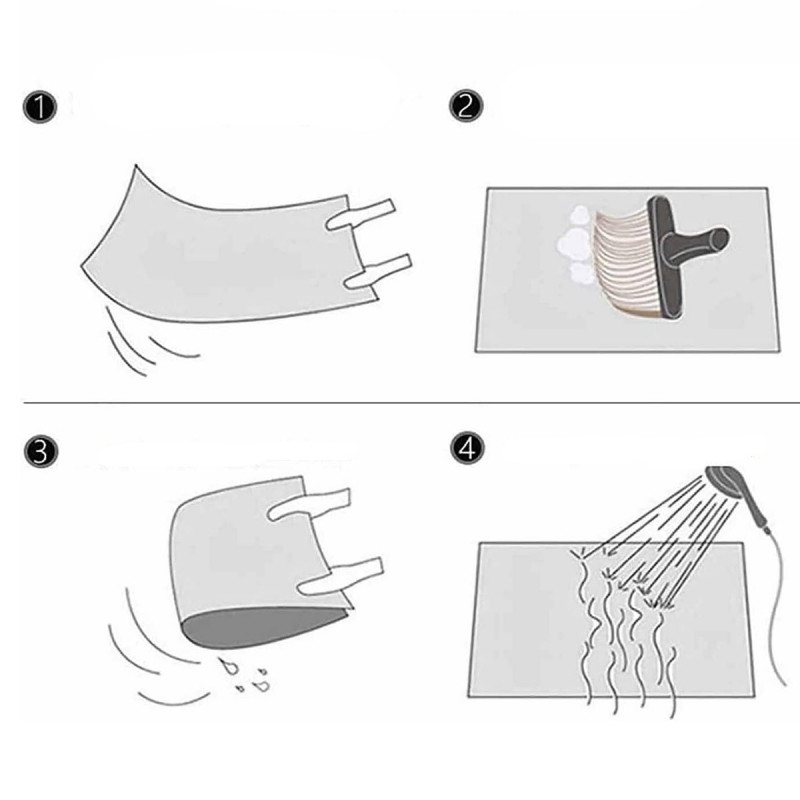 1

2

3

4