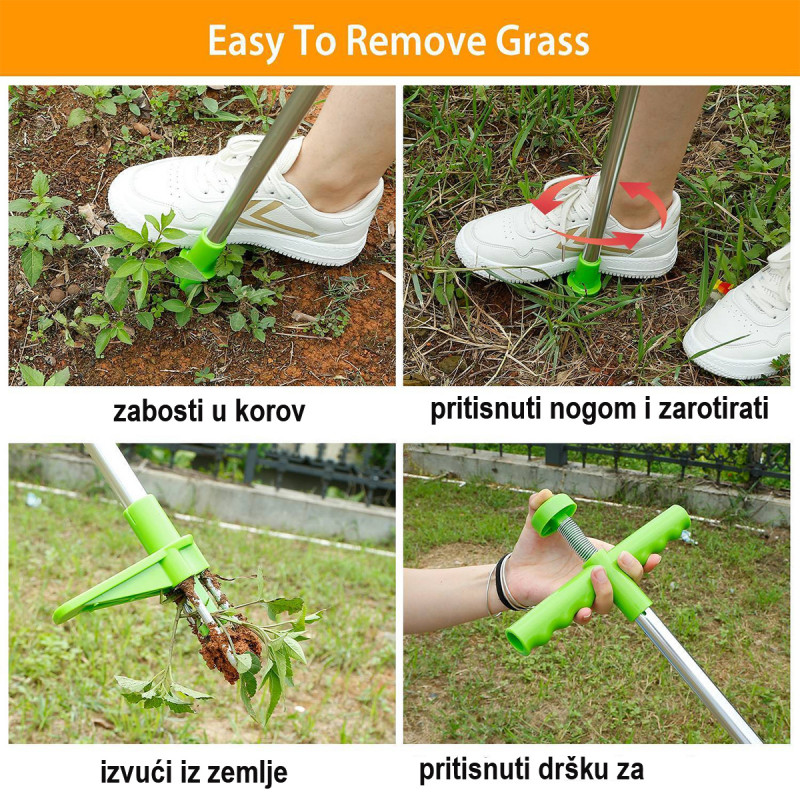 Easy To Remove Grass

zabosti u korov

pritisnuti nogom i zarotirati

izvući iz zemlje

pritisnuti dršku za