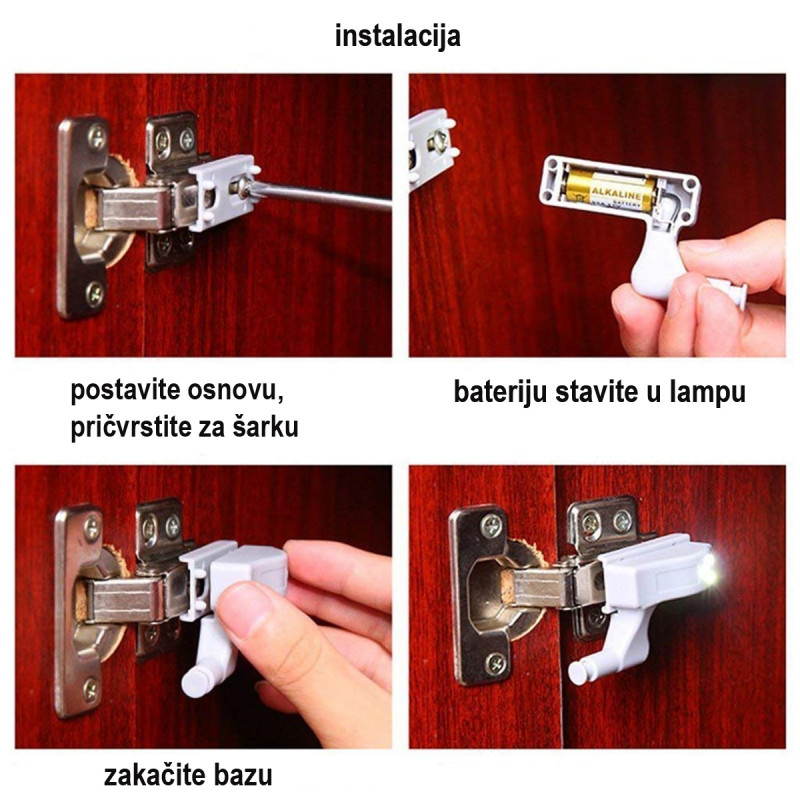 instalacija

ALKALINE

postavite osnovu, pričvrstite za šarku

bateriju stavite u lampu

zakačite bazu