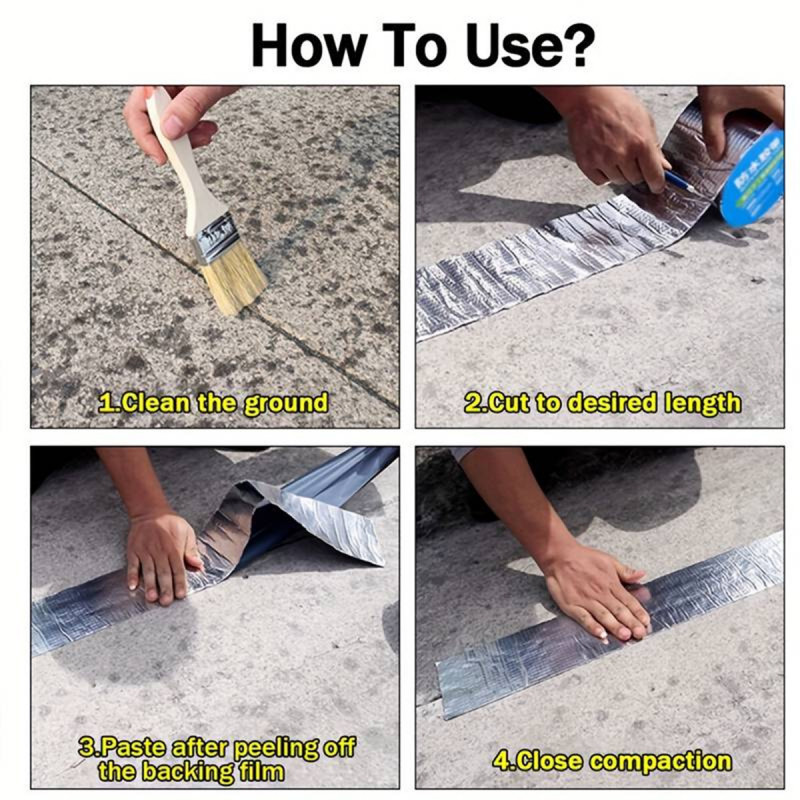 How To Use?

1.Clean the ground

2.Cut to desired length

3.Paste after peeling off the backing film

4.Close compaction