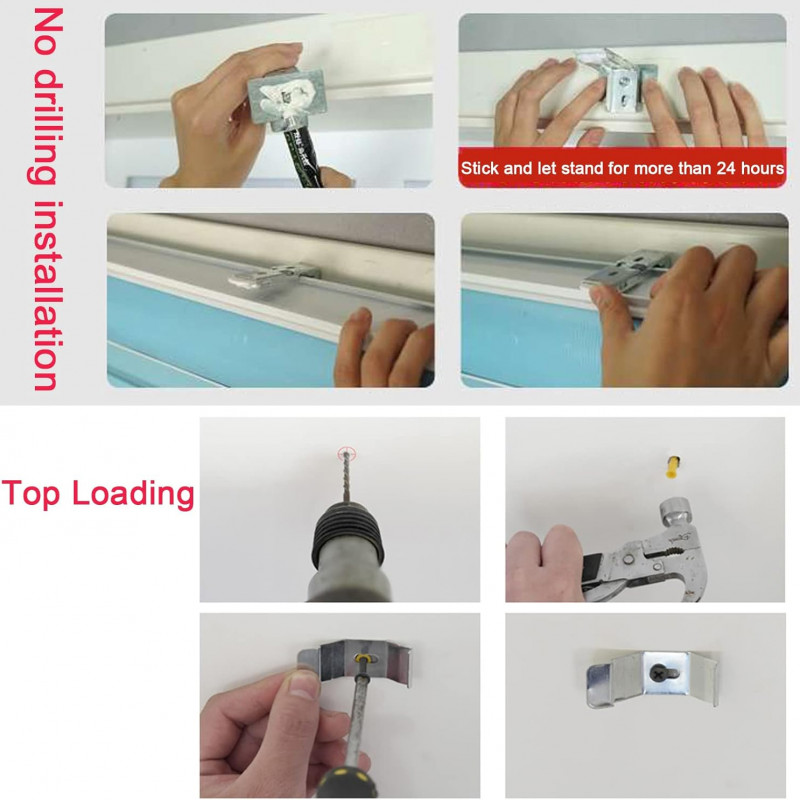 No drilling installation

Stick and let stand for more than 24 hours

Top Loading