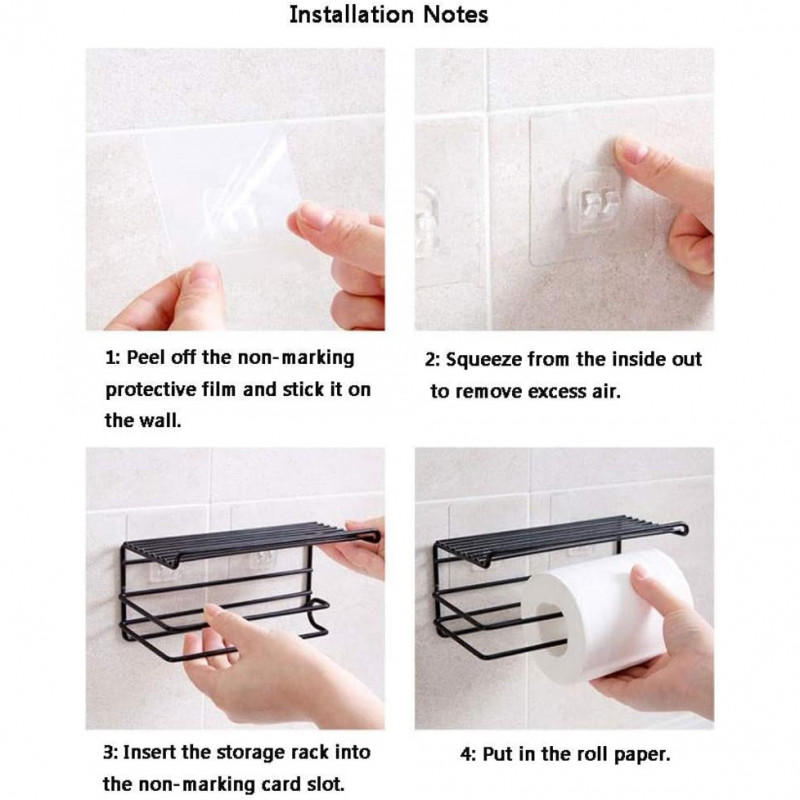 Installation Notes

1: Peel off the non-marking protective film and stick it on the wall.

2: Squeeze from the inside out to remove excess air.

3: Insert the storage rack into the non-marking card slot.

4: Put in the roll paper.