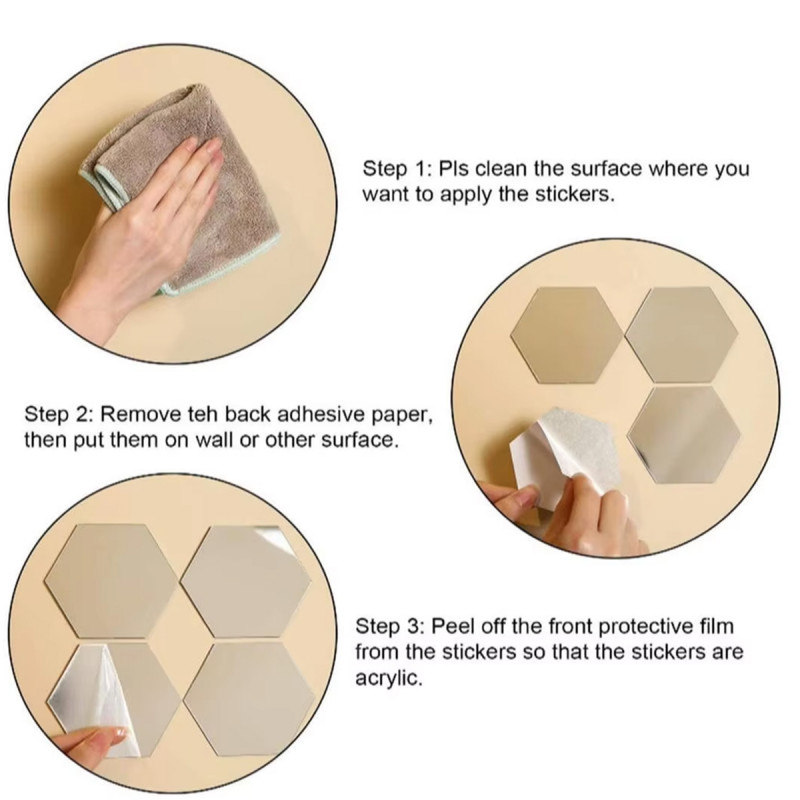 Step 1: Pls clean the surface where you want to apply the stickers.

Step 2: Remove teh back adhesive paper, then put them on wall or other surface.

Step 3: Peel off the front protective film from the stickers so that the stickers are acrylic.