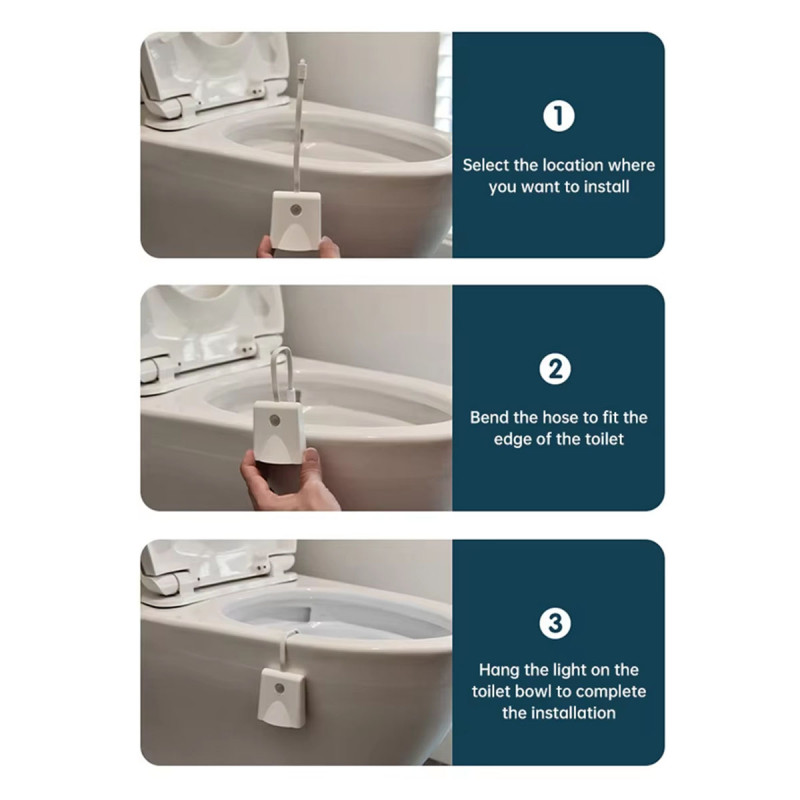 1

Select the location where you want to install

2

Bend the hose to fit the edge of the toilet

3

Hang the light on the toilet bowl to complete the installation