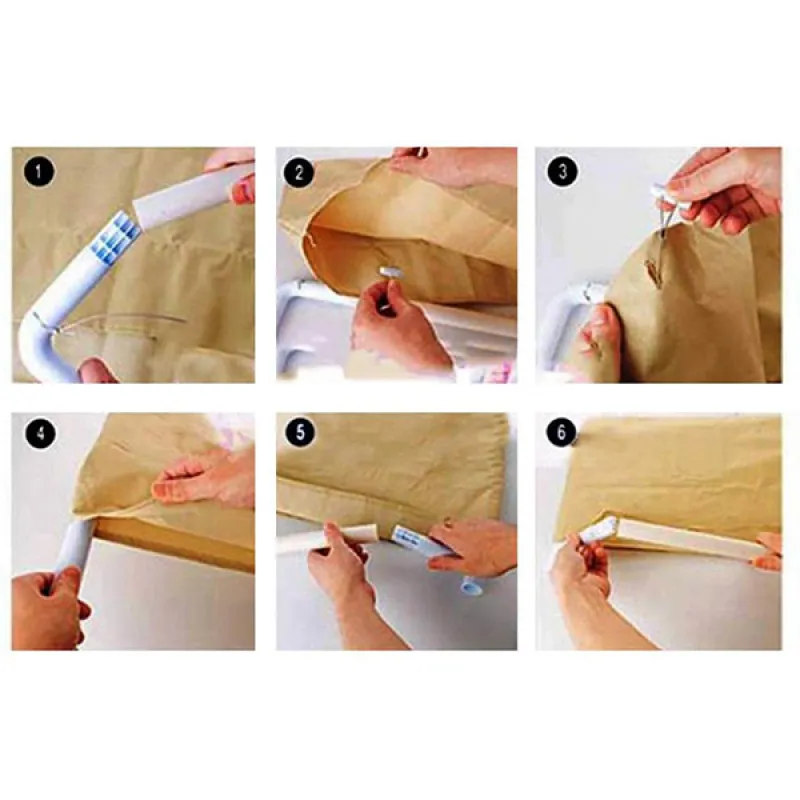 1

2

3

4

5

6