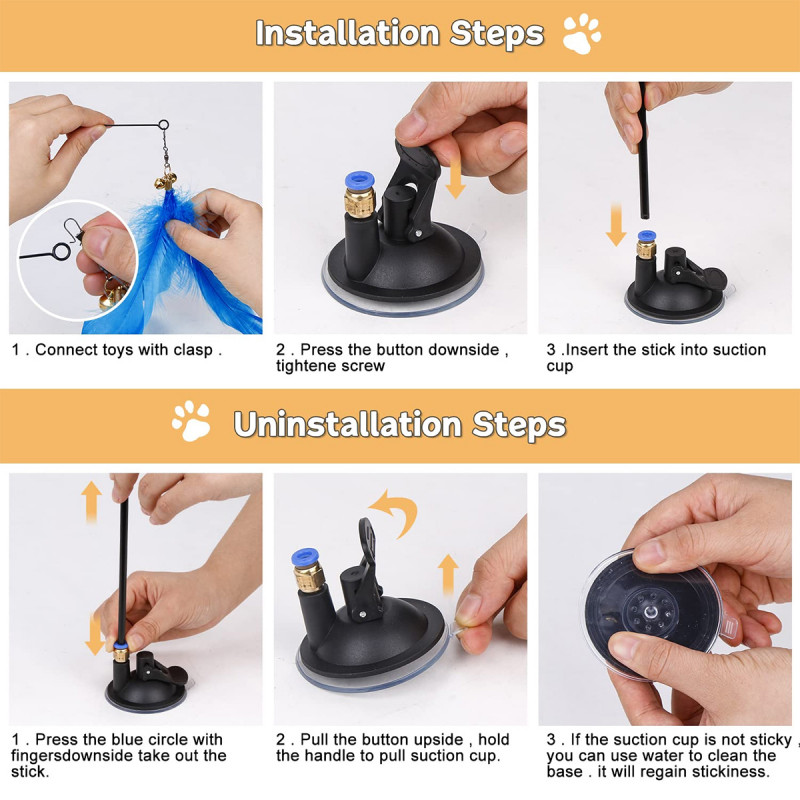 Installation Steps

1 . Connect toys with clasp .

2 . Press the button downside , tightene screw

3 .Insert the stick into suction cup

Uninstallation Steps

1 . Press the blue circle with fingersdownside take out the stick.

2 . Pull the button upside , hold the handle to pull suction cup.

3 . If the suction cup is not sticky , you can use water to clean the base . it will regain stickiness.