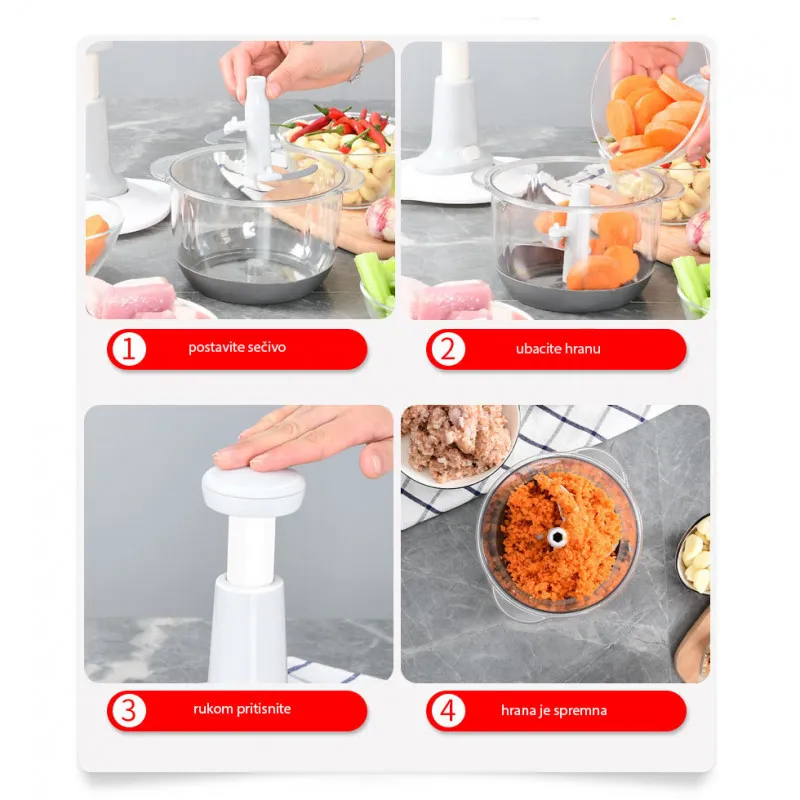 1 postavite sečivo

2 ubacite hranu

3 rukom pritisnite

4 hrana je spremna