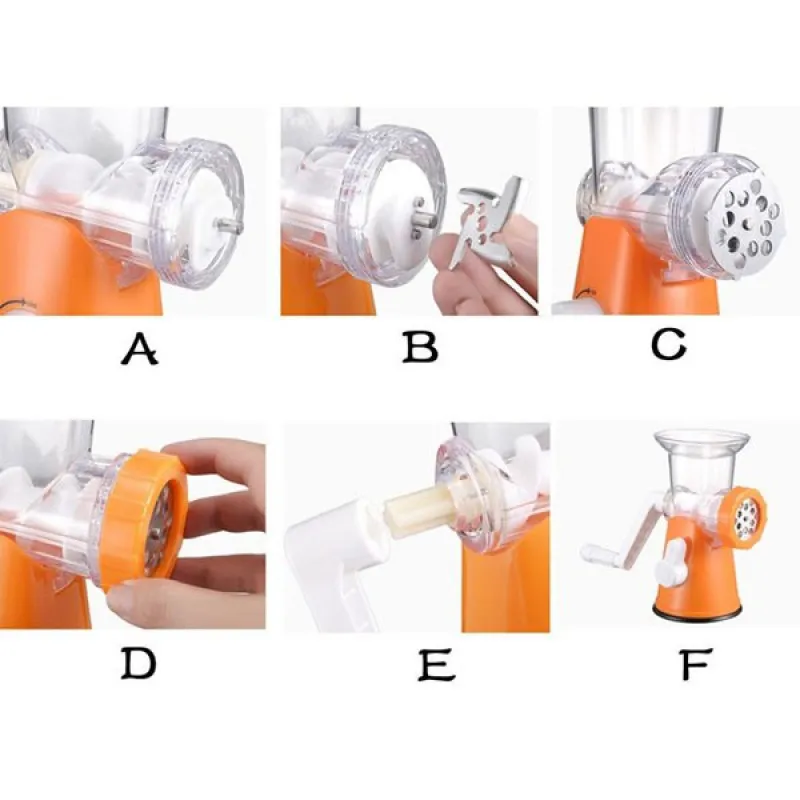 A B C

D E F