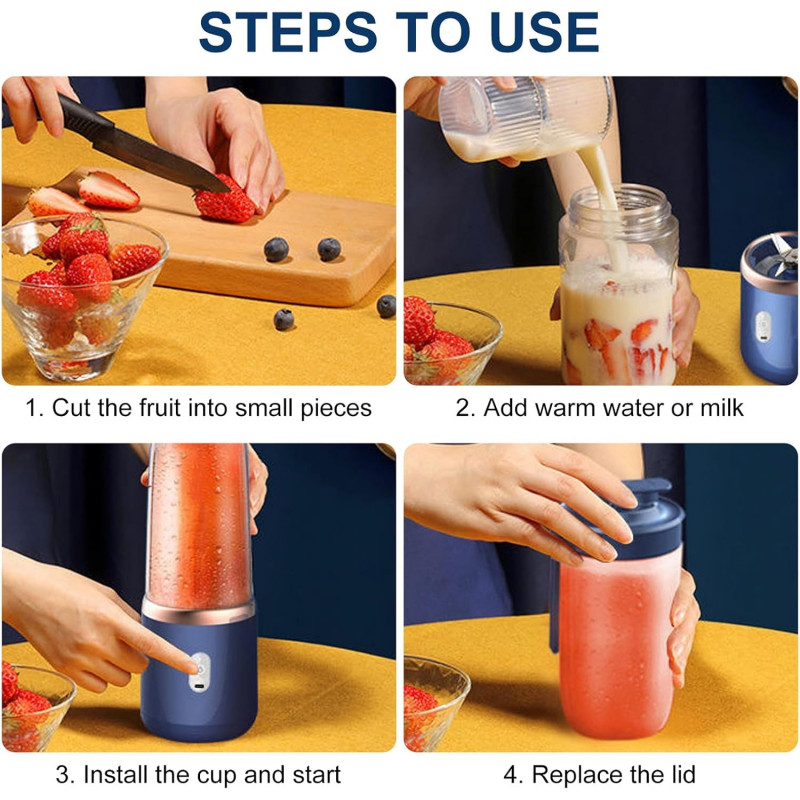 STEPS TO USE

1. Cut the fruit into small pieces

2. Add warm water or milk

3. Install the cup and start

4. Replace the lid