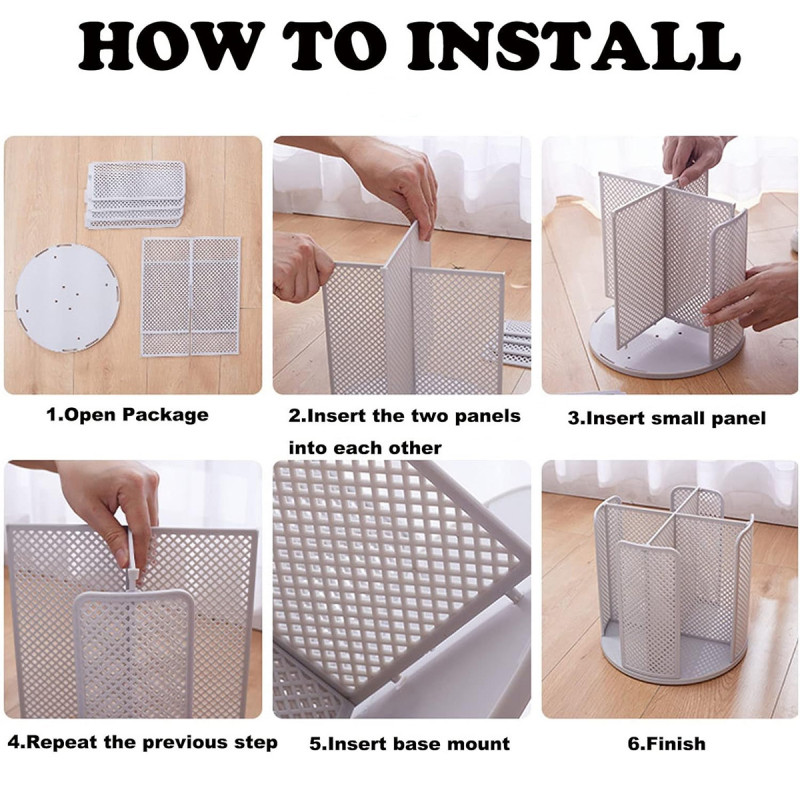 HOW TO INSTALL

1.Open Package

2.Insert the two panels into each other

3.Insert small panel

4.Repeat the previous step

5.Insert base mount

6.Finish