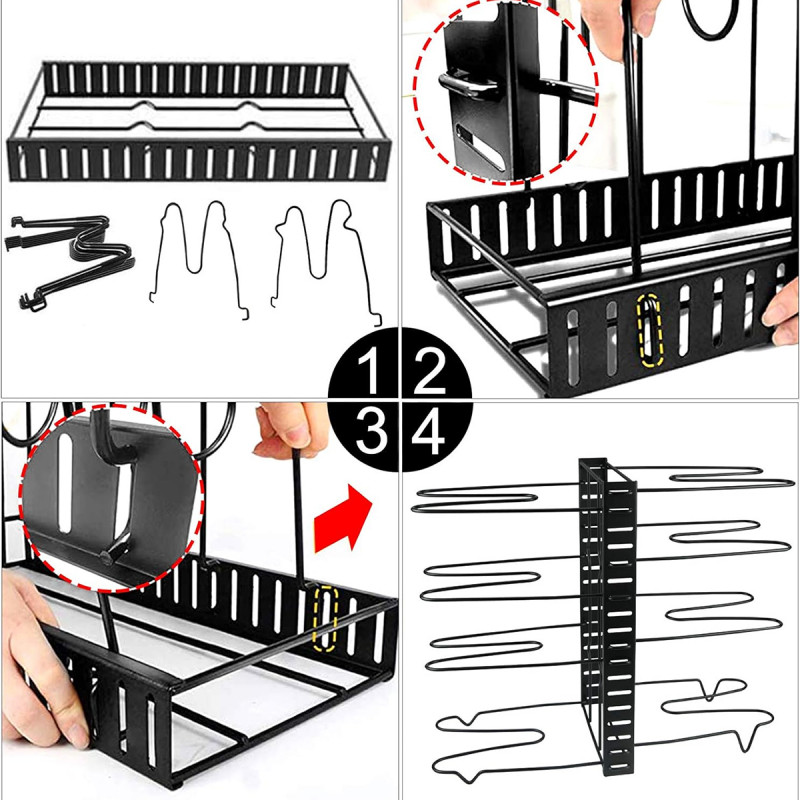 1 2
3 4