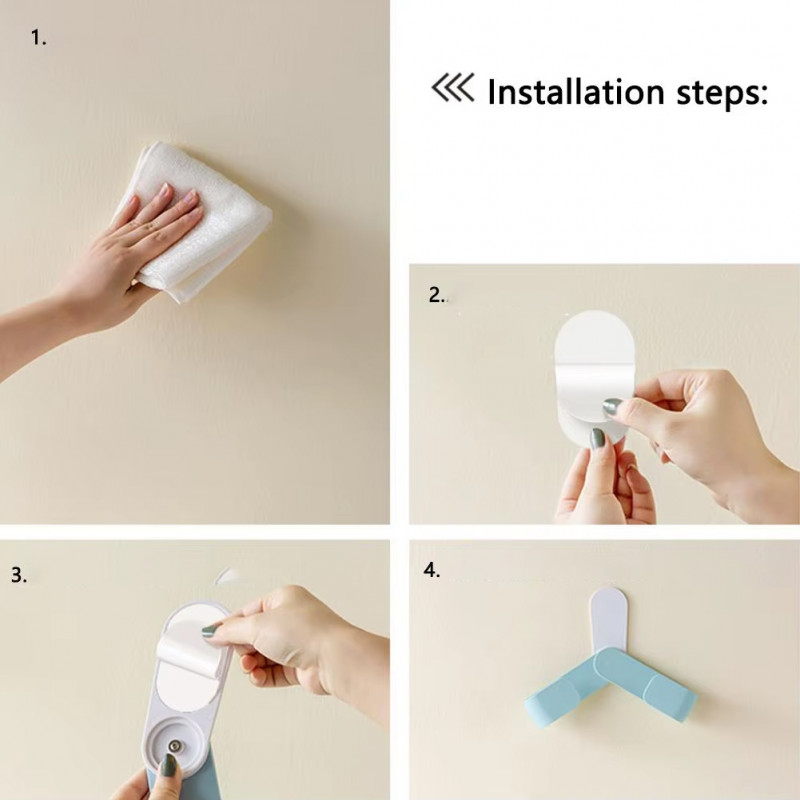 1.

Installation steps:

2.

3.

4.