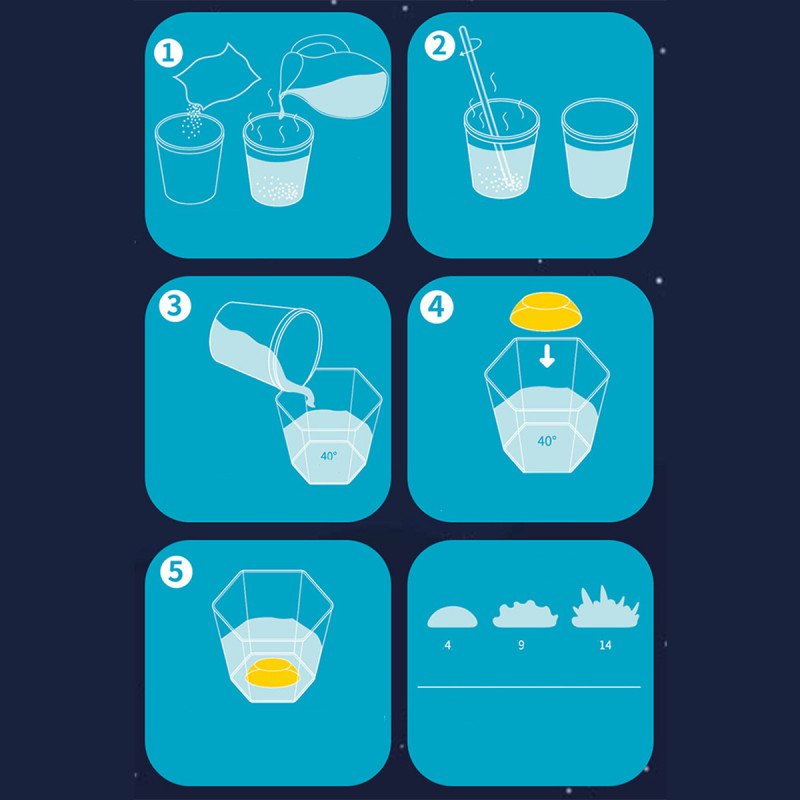 1

2

3

40°

4

40°

5

4

9

14