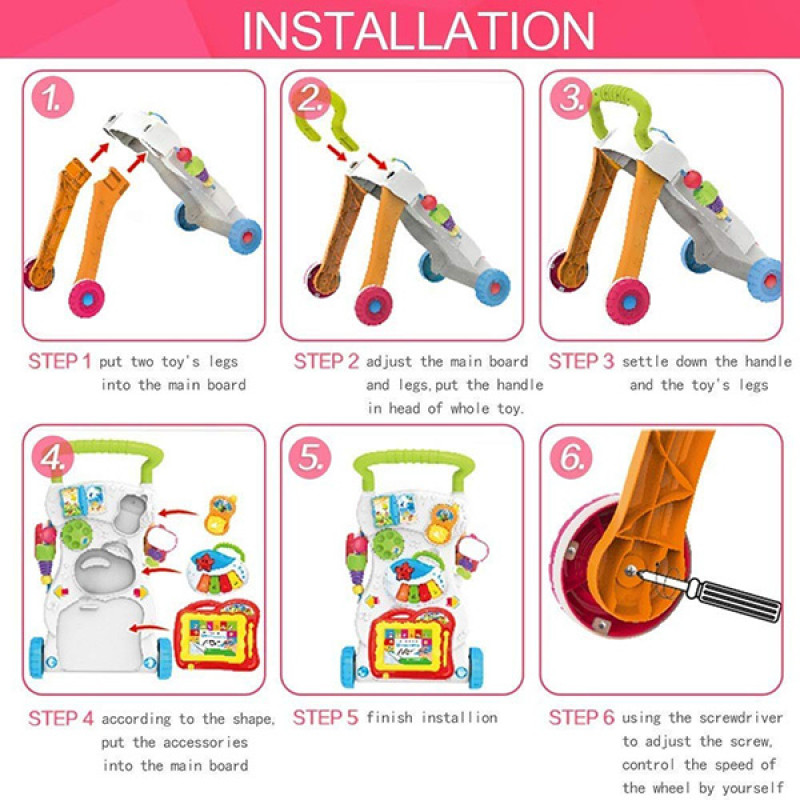 INSTALLATION

1.

2.

3.

STEP 1 put two toy's legs into the main board

STEP 2 adjust the main board and legs,put the handle in head of whole toy.

STEP 3 settle down the handle and the toy's legs

4.

5.

6.

STEP 4 according to the shape, put the accessories into the main board

STEP 5 finish installion

STEP 6 using the screwdriver to adjust the screw, control the speed of the wheel by yourself