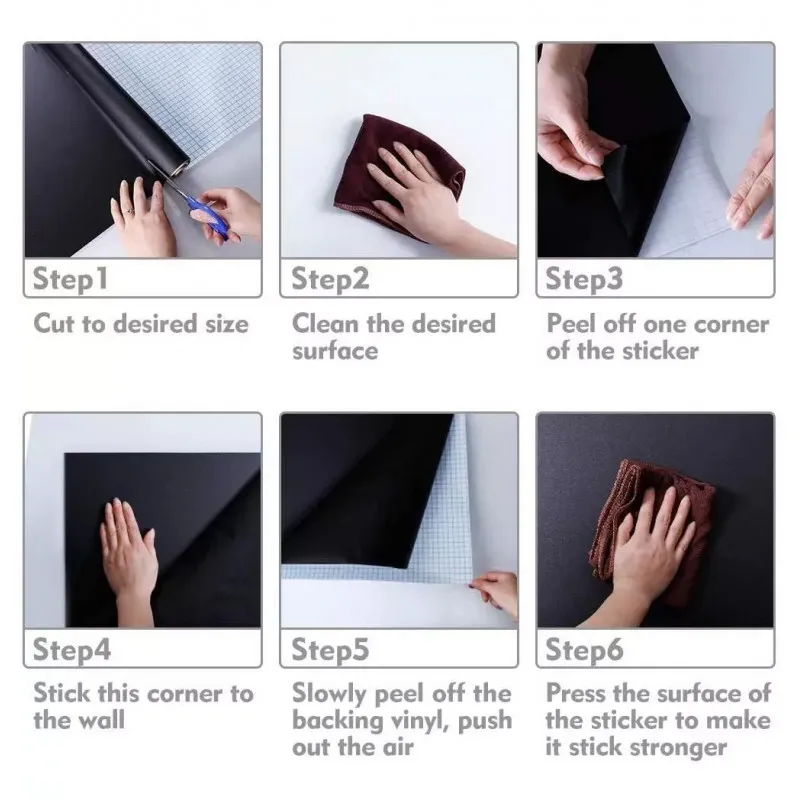 Step1
Cut to desired size

Step2
Clean the desired surface

Step3
Peel off one corner of the sticker

Step4
Stick this corner to the wall

Step5
Slowly peel off the backing vinyl, push out the air

Step6
Press the surface of the sticker to make it stick stronger