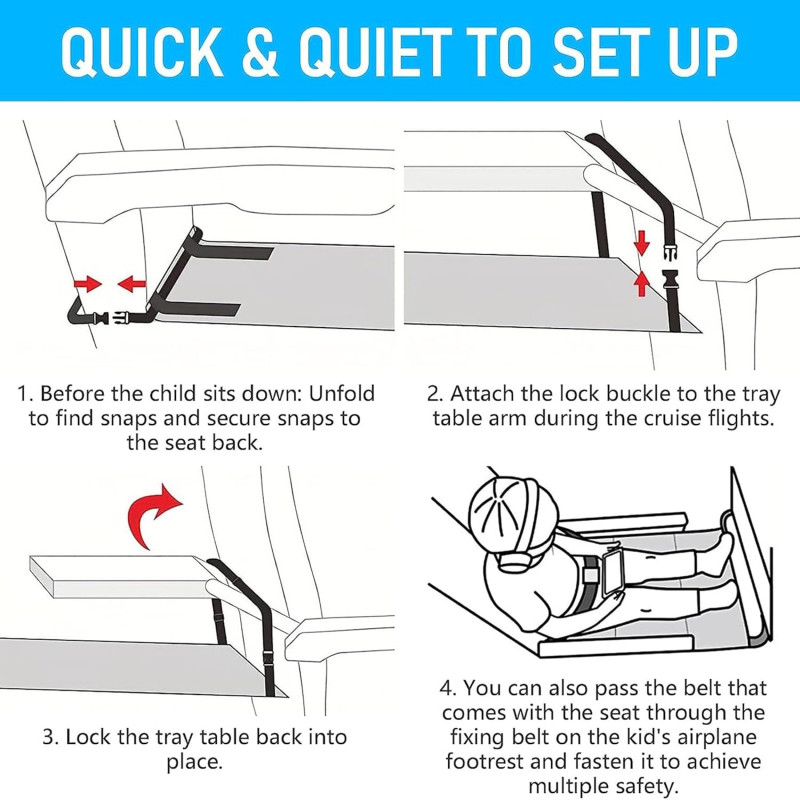 QUICK & QUIET TO SET UP

1. Before the child sits down: Unfold to find snaps and secure snaps to the seat back.

2. Attach the lock buckle to the tray table arm during the cruise flights.

3. Lock the tray table back into place.

4. You can also pass the belt that comes with the seat through the fixing belt on the kid's airplane footrest and fasten it to achieve multiple safety.